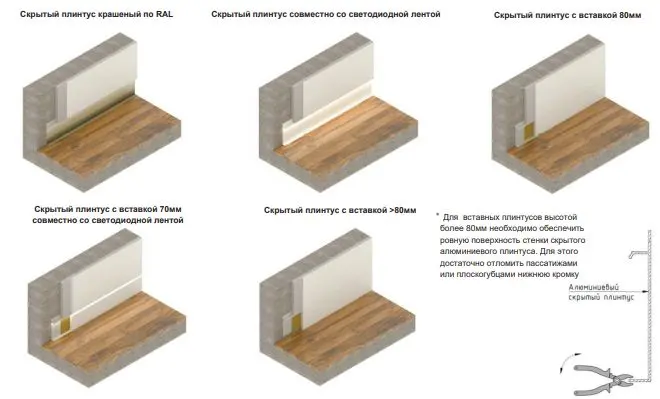 Скрытый плинтус крашеный по RAL

Скрытый плинтус совместно со светодиодной лентой

Скрытый плинтус с вставкой 80мм

Скрытый плинтус с вставкой 70мм совместно со светодиодной лентой

Скрытый плинтус с вставкой >80мм

* Для вставных плинтусов высотой более 80мм необходимо обеспечить ровную поверхность стенки скрытого алюминиевого плинтуса. Для этого достаточно отломить пассатижами или плоскогубцами нижнюю кромку

Алюминиевый скрытый плинтус