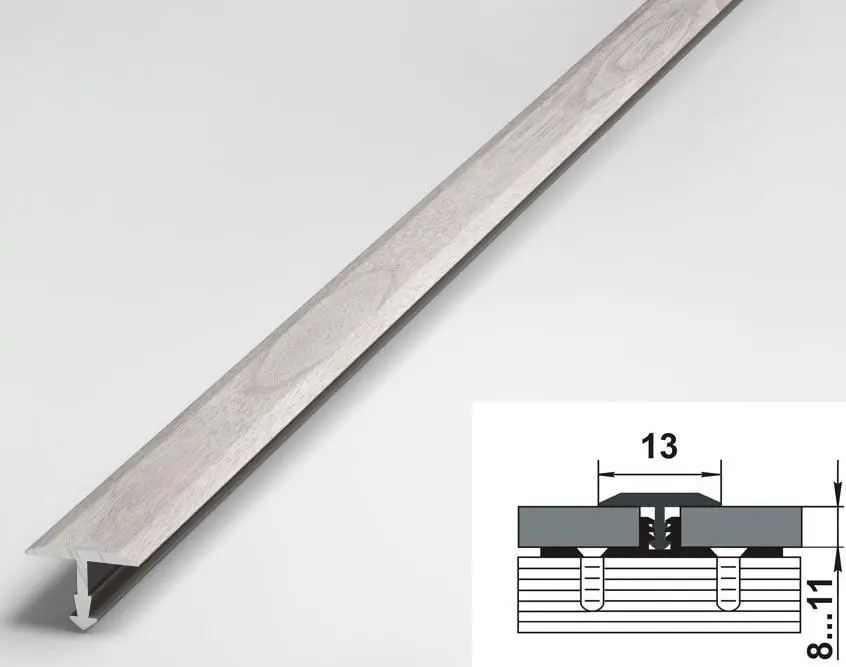 13

8...11