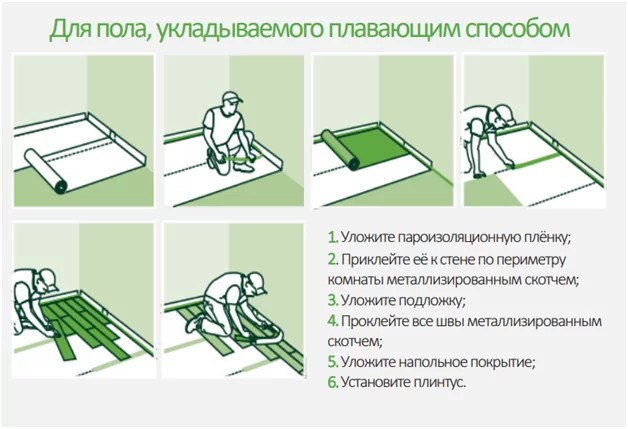 Для пола, укладываемого плавающим способом

1. Уложите пароизоляционную плёнку;
2. Приклейте её к стене по периметру комнаты металлизированным скотчем;
3. Уложите подложку;
4. Проклейте все швы металлизированным скотчем;
5. Уложите напольное покрытие;
6. Установите плинтус.