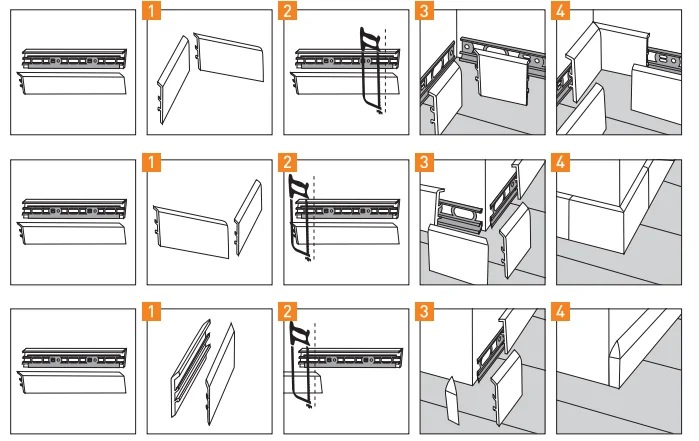 1
2
3
4
1
2
3
4
1
2
3
4