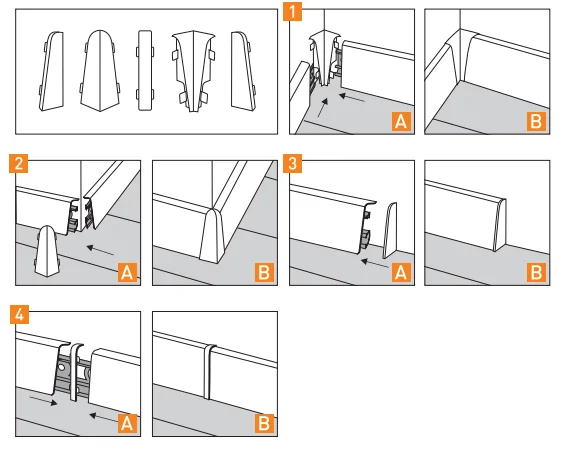 1

A

B

2

A

B

3

A

B

4

A

B