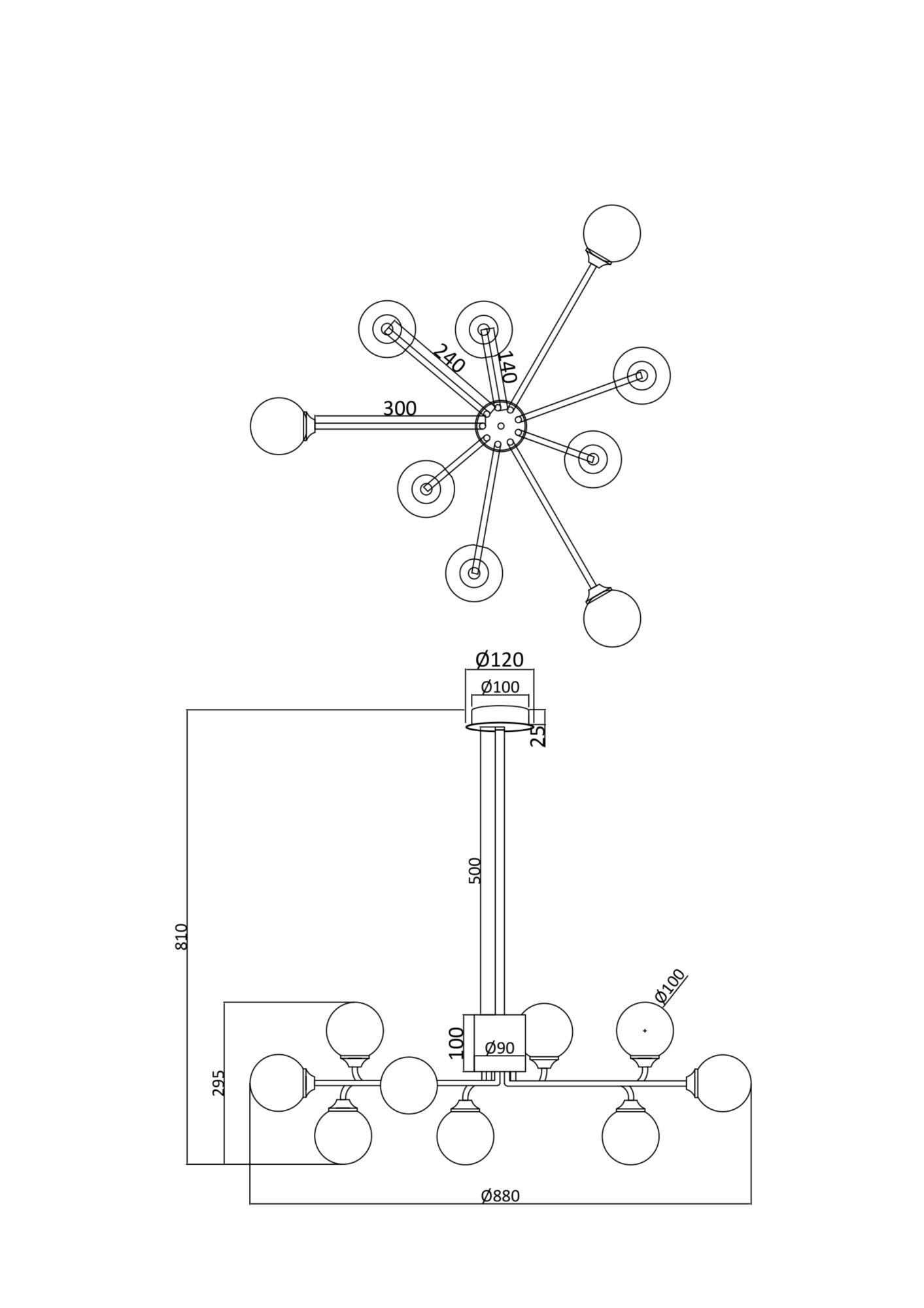 240
140
300
Ø120
Ø100
25
500
810
Ø100
100
Ø90
295
Ø880