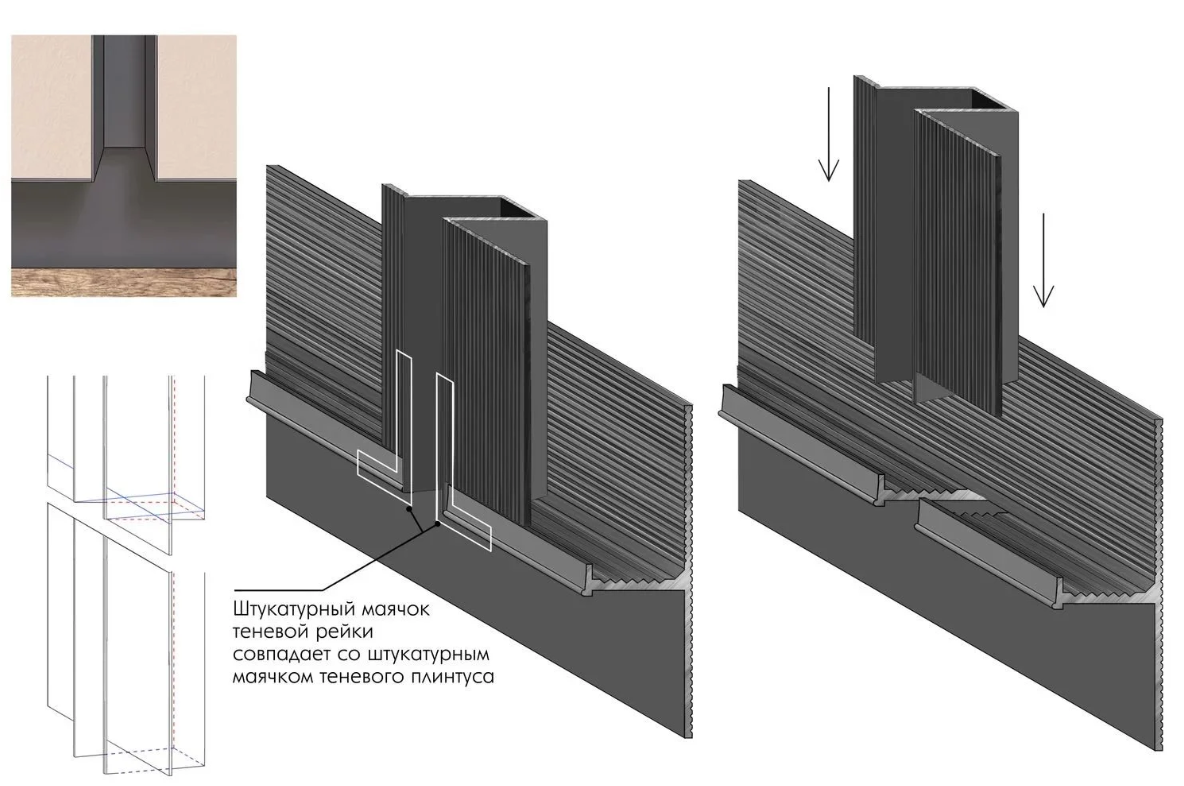 Штукатурный маячок теневой рейки совпадает со штукатурным маячком теневого плинтуса