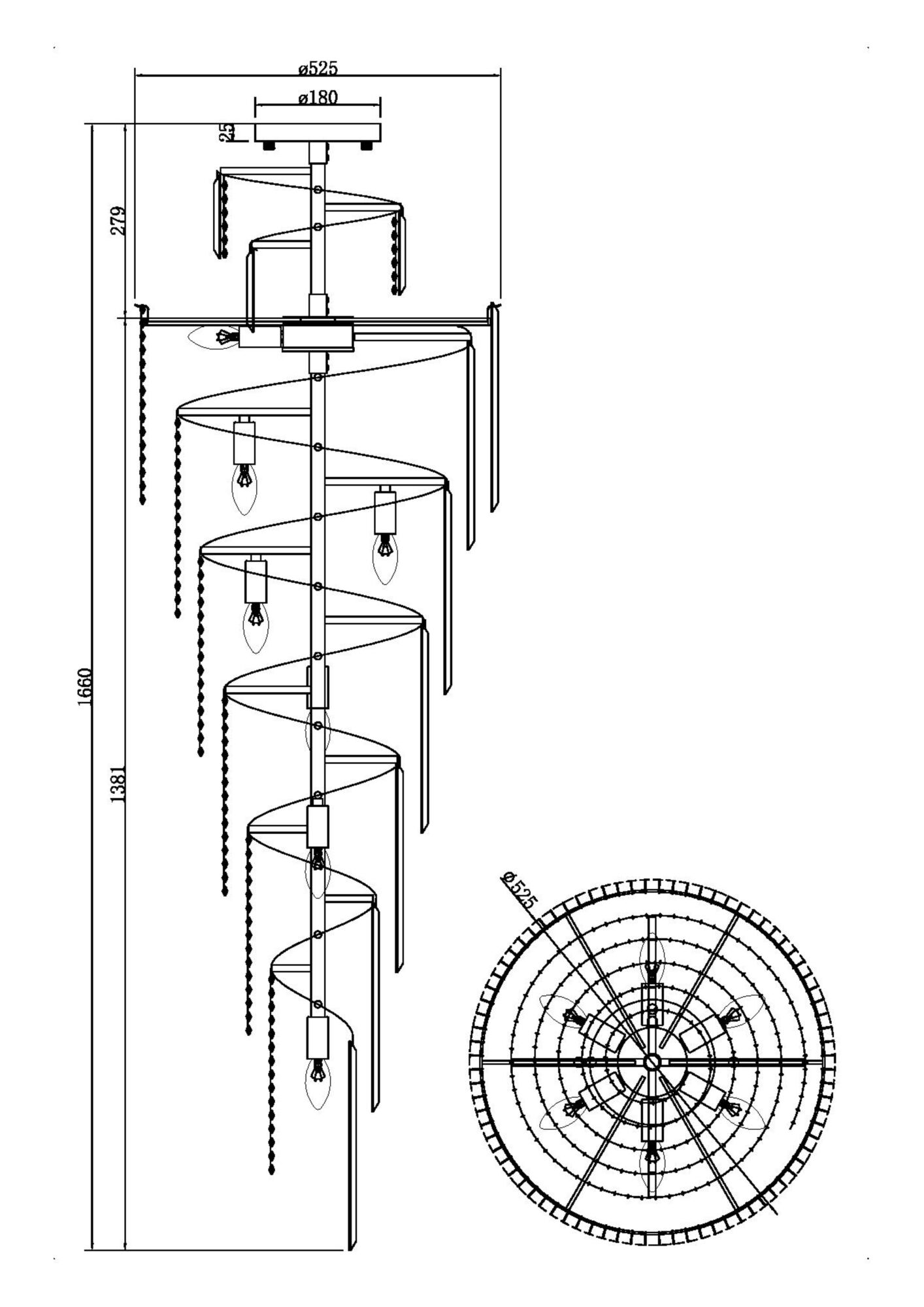 ø525
ø180
25
279
1660
1381
ø525