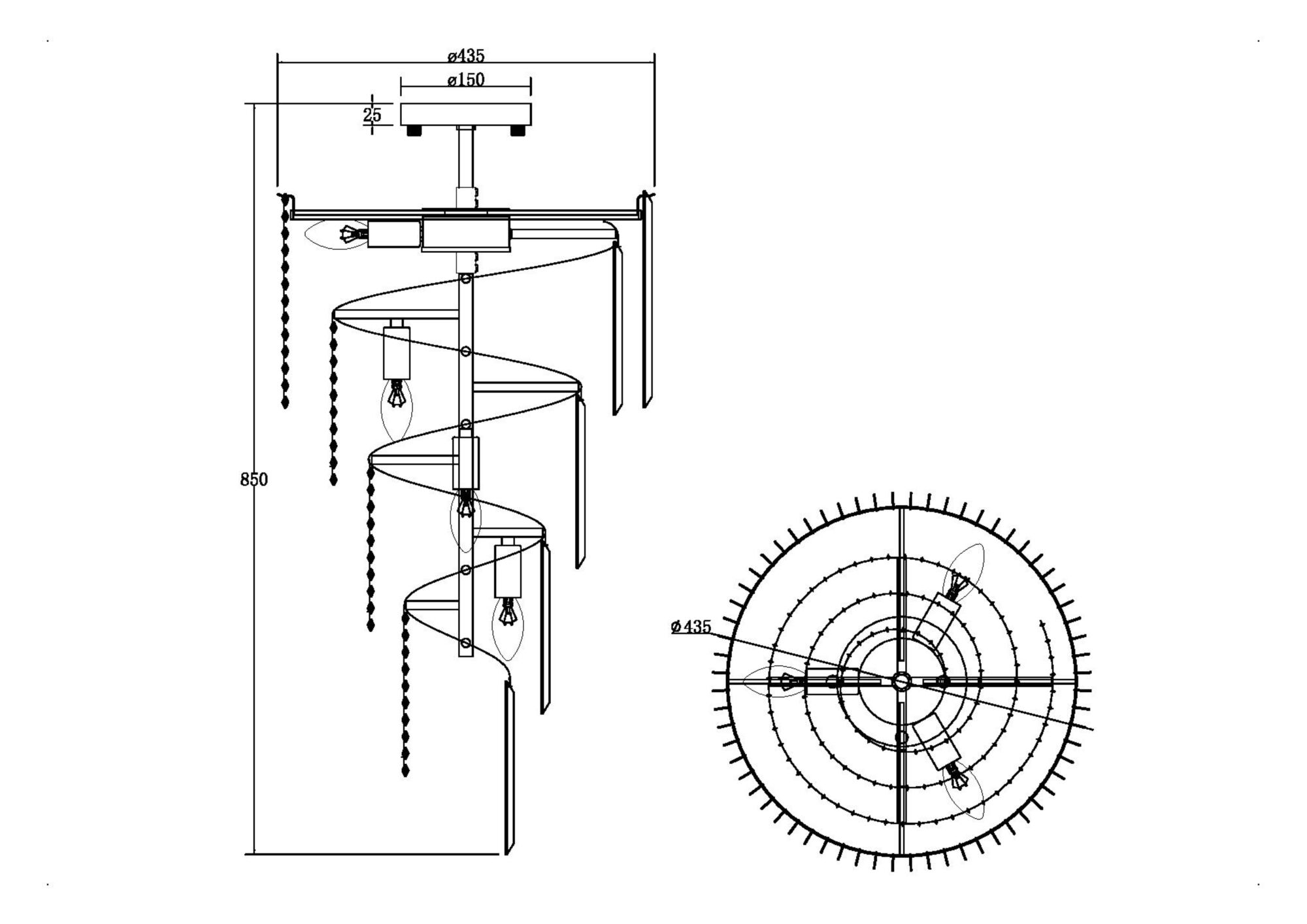 ø435

ø150

25

850

ø435