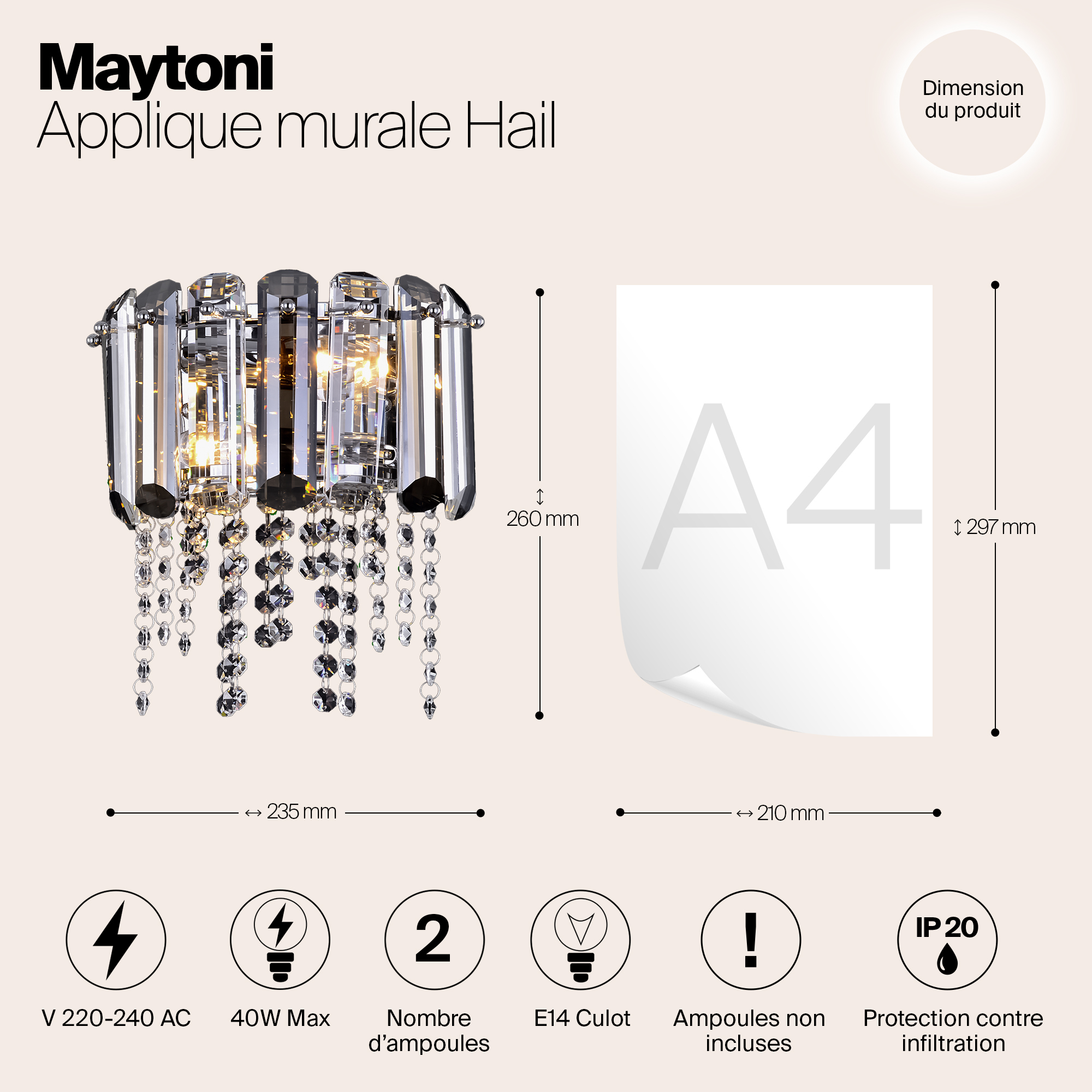 Maytoni
Applique murale Hail

Dimension du produit

↕ 260 mm

A4

↕ 297 mm

↔ 235 mm

↔ 210 mm

V 220-240 AC

40W Max

2

Nombre d'ampoules

E14 Culot

!

Ampoules non incluses

IP 20

Protection contre infiltration